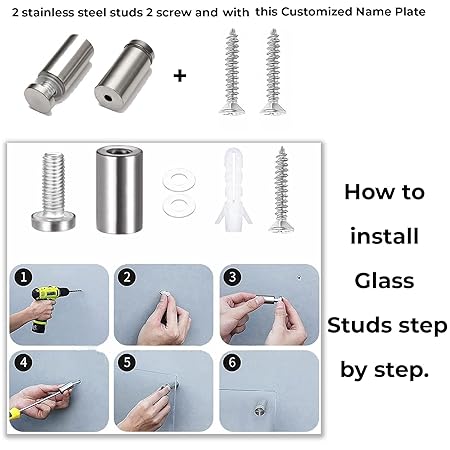 2 stainless steel studs 2 screw and with this Customized Name Plate

+

1
2
3
4
5
6

How to install Glass Studs step by step.